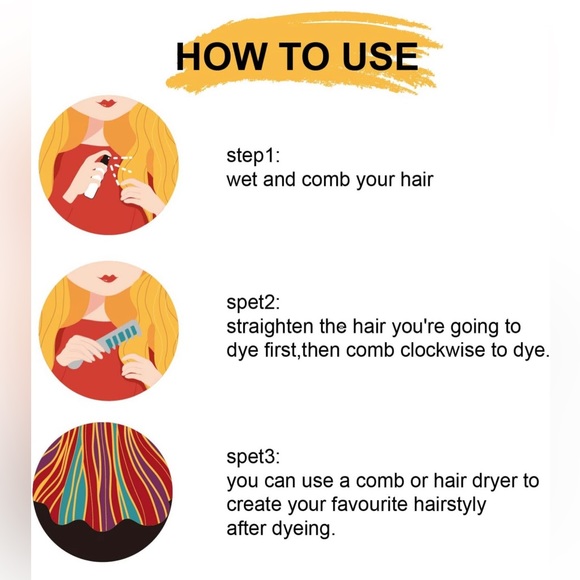 HOW TO USE

step1:
wet and comb your hair

spet2:
straighten the hair you're going to dye first,then comb clockwise to dye.

spet3:
you can use a comb or hair dryer to create your favourite hairstyly after dyeing.